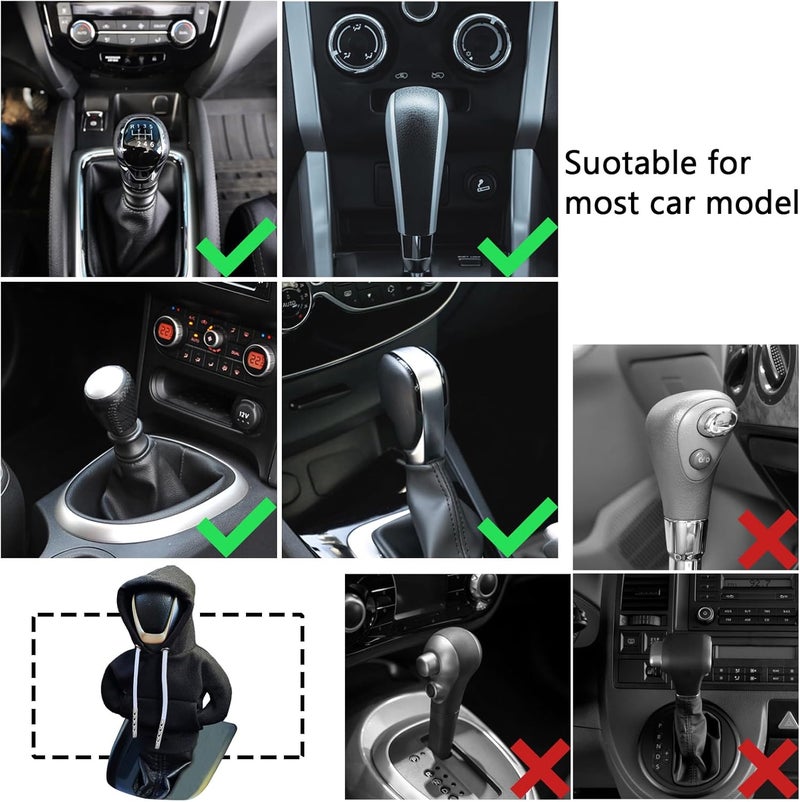 Suotable for most car model